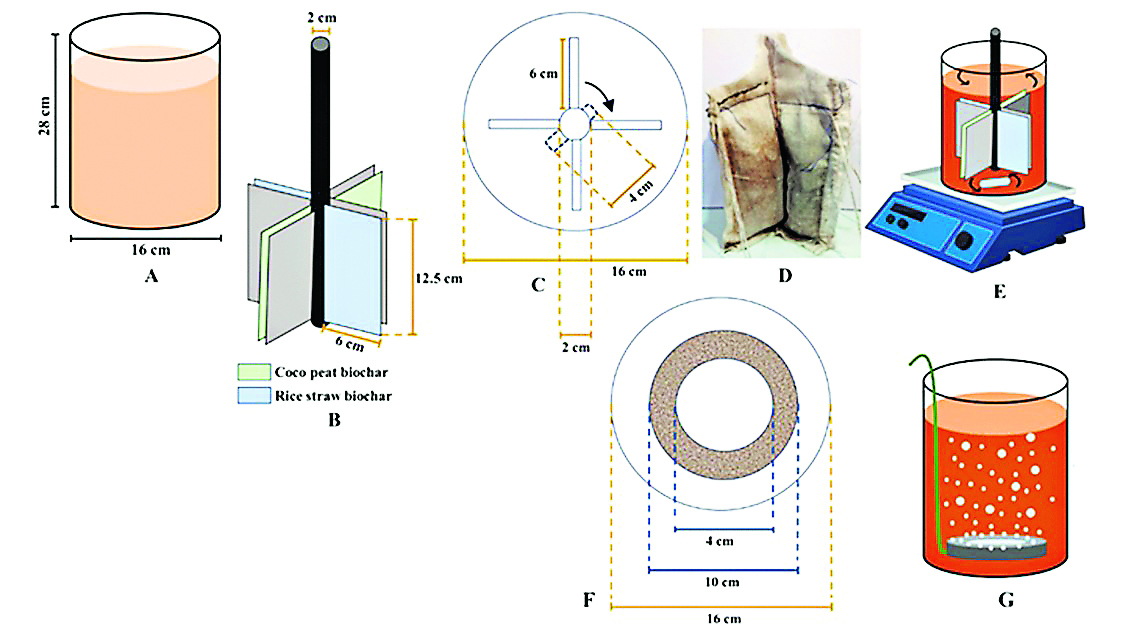 28 cm
16 cm
A

2 cm
12.5 cm
6 cm
Coco peat biochar
Rice straw biochar
B

6 cm
4 cm
16 cm
2 cm
C

D

E

4 cm
10 cm
16 cm
F

G